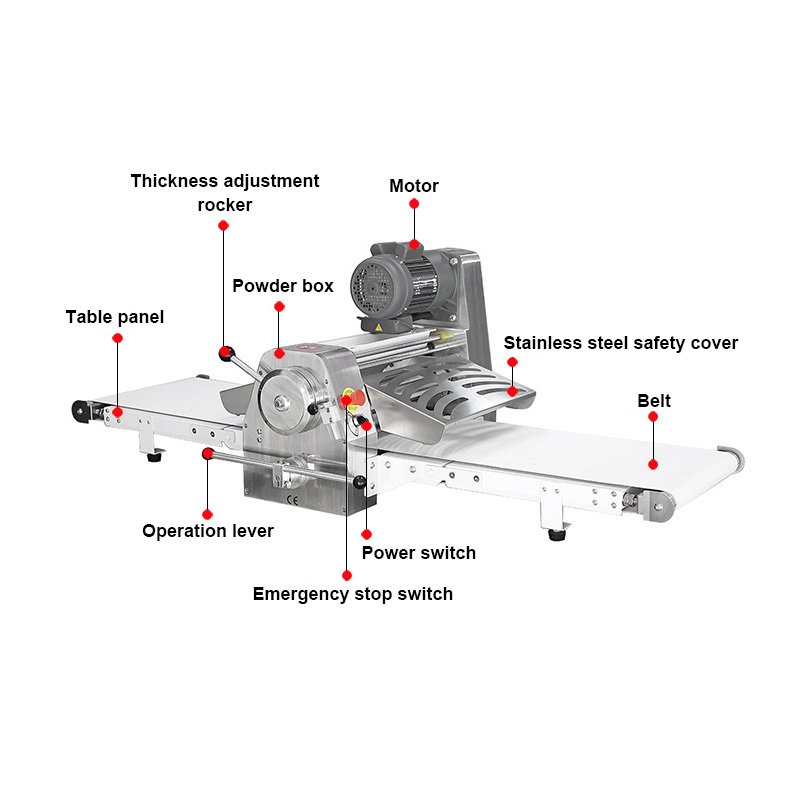 Thickness adjustment rocker

Motor

Powder box

Table panel

Stainless steel safety cover

Belt

Operation lever

Power switch

Emergency stop switch

CE