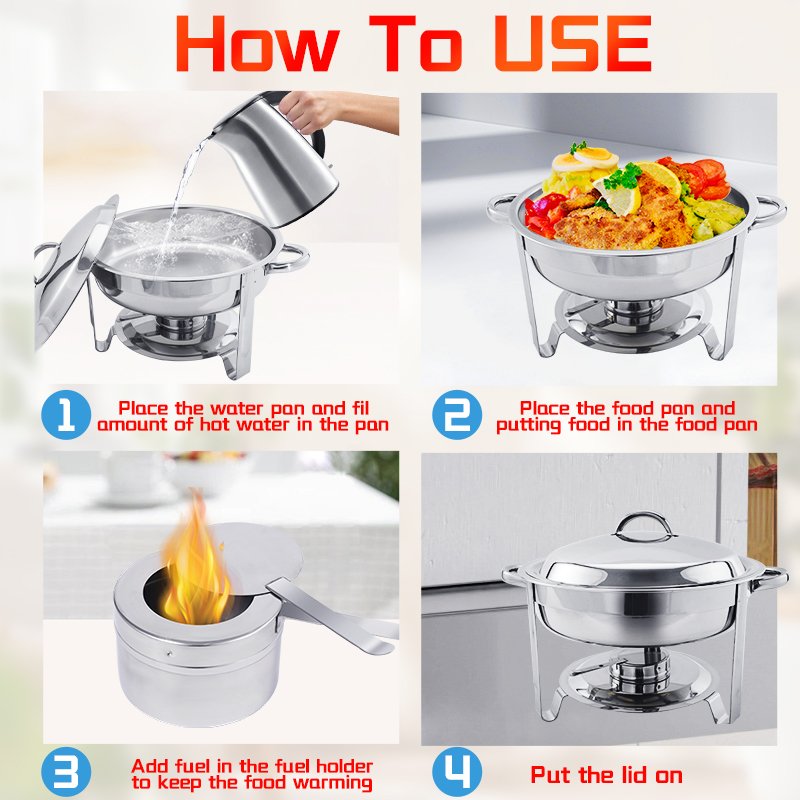 How To USE

1 Place the water pan and fil amount of hot water in the pan

2 Place the food pan and putting food in the food pan

3 Add fuel in the fuel holder to keep the food warming

4 Put the lid on