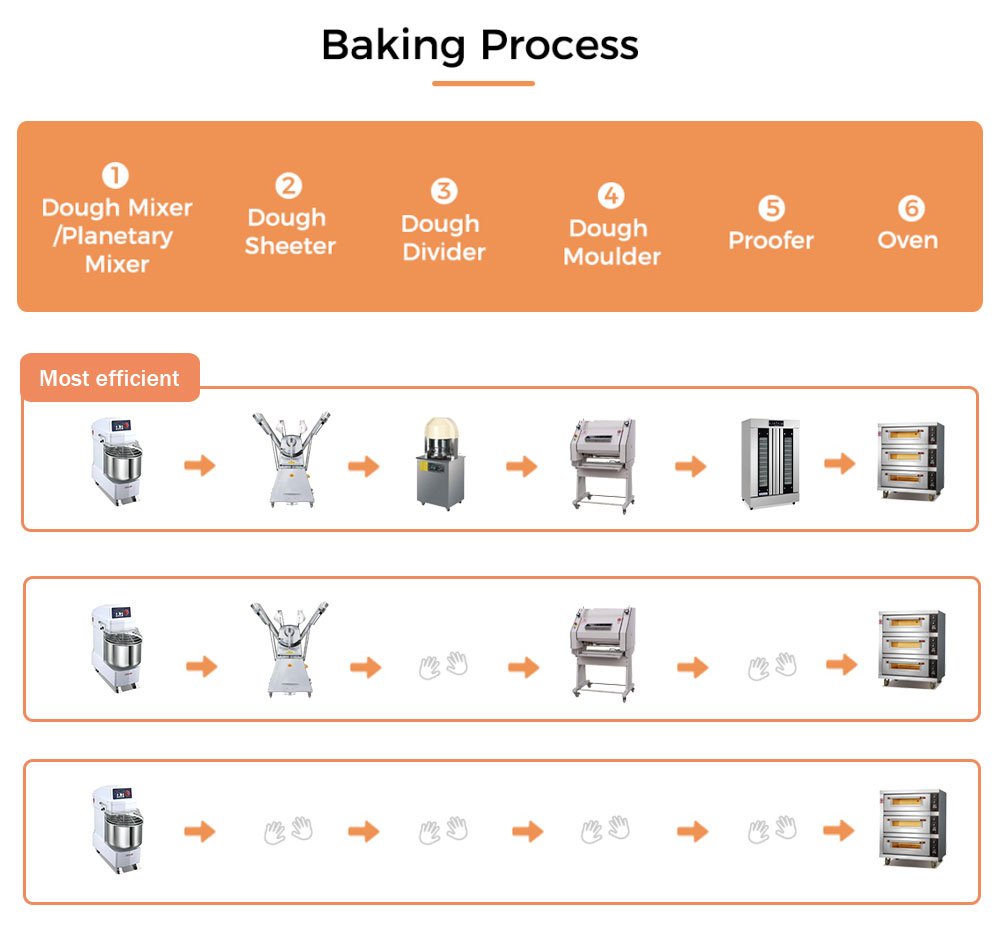 Baking Process

1 Dough Mixer /Planetary Mixer

2 Dough Sheeter

3 Dough Divider

4 Dough Moulder

5 Proofer

6 Oven

Most efficient